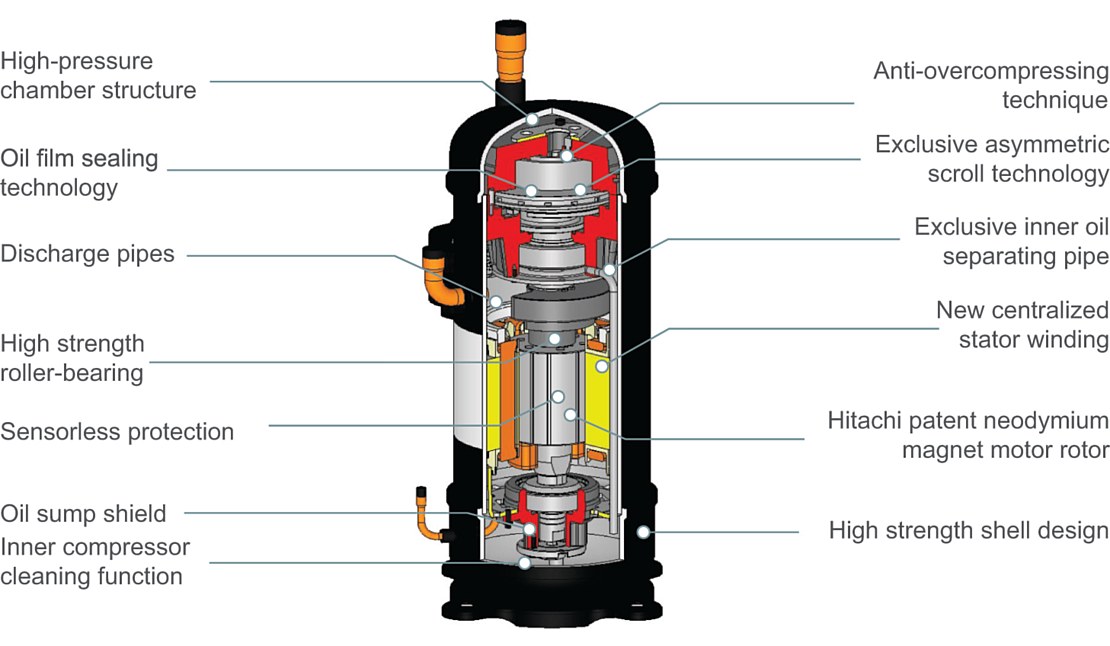 High-pressure chamber structure

Oil film sealing technology

Discharge pipes

High strength roller-bearing

Sensorless protection

Oil sump shield

Inner compressor cleaning function

Anti-overcompressing technique

Exclusive asymmetric scroll technology

Exclusive inner oil separating pipe

New centralized stator winding

Hitachi patent neodymium magnet motor rotor

High strength shell design